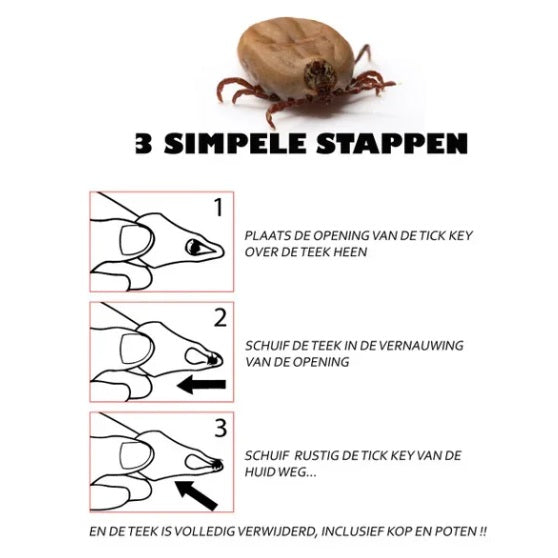 3 SIMPELE STAPPEN

1

PLAATS DE OPENING VAN DE TICK KEY OVER DE TEEK HEEN

2

SCHUIF DE TEEK IN DE VERNAUWING VAN DE OPENING

3

SCHUIF RUSTIG DE TICK KEY VAN DE HUID WEG...

EN DE TEEK IS VOLLEDIG VERWIJDERD, INCLUSIEF KOP EN POTEN !!